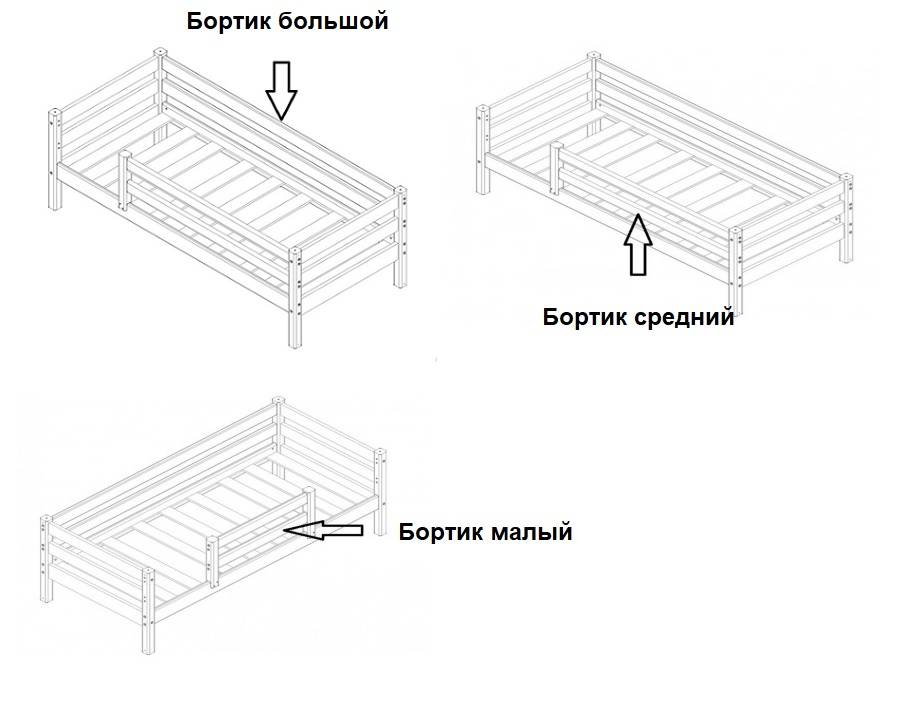 Бортик большой

Бортик средний

Бортик малый